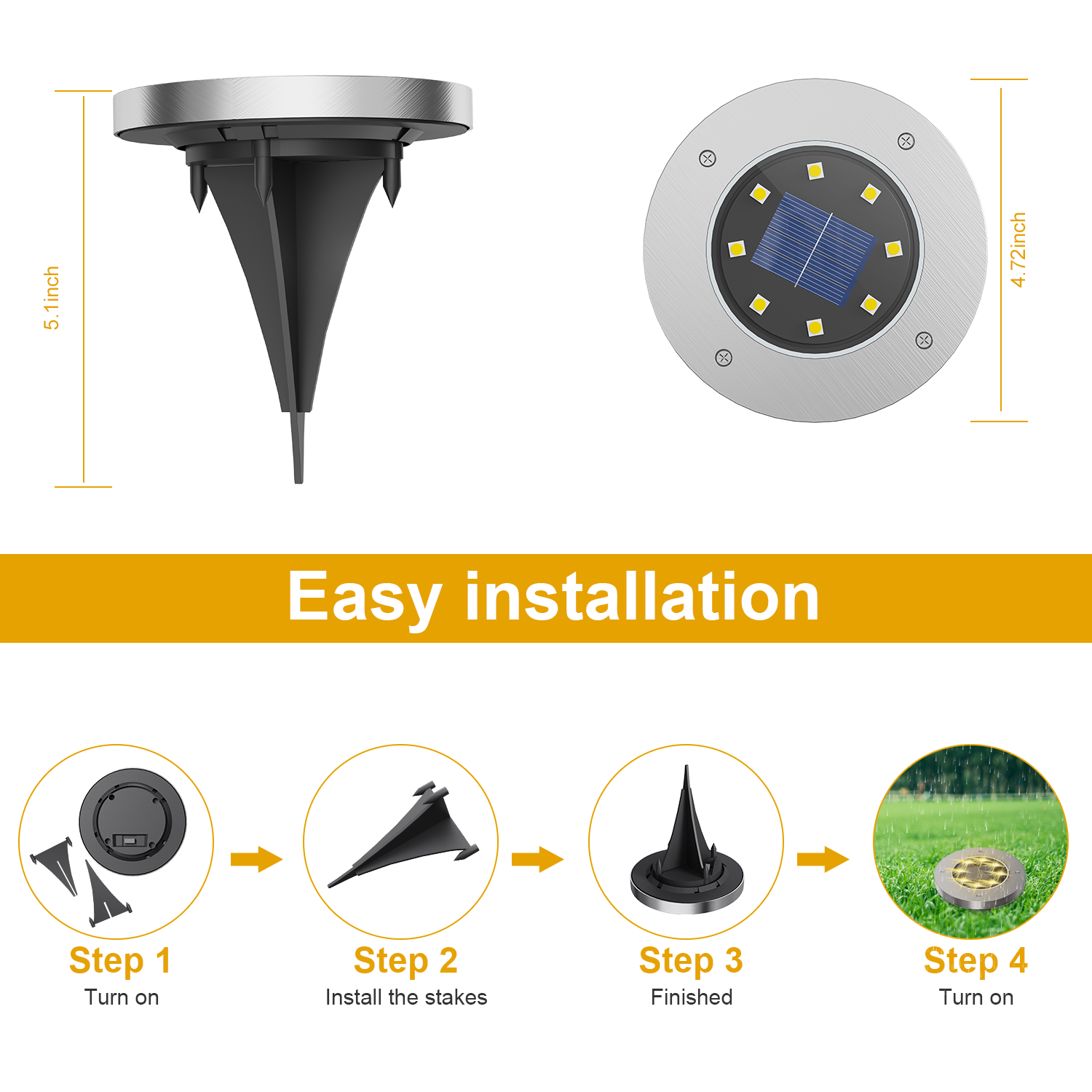 5.1inch

4.72inch

Easy installation

Step 1
Turn on

Step 2
Install the stakes

Step 3
Finished

Step 4
Turn on