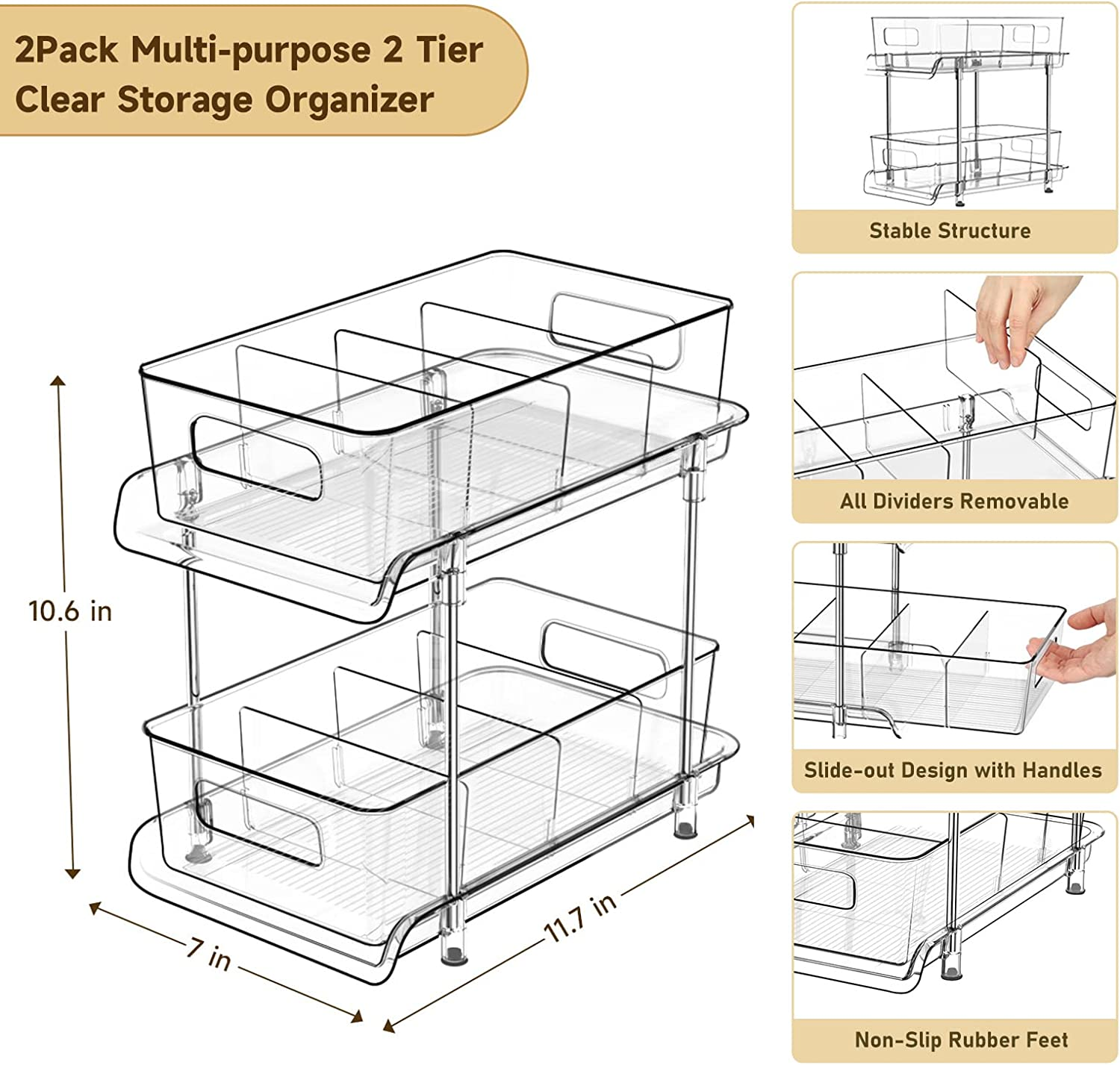 2Pack Multi-purpose 2 Tier Clear Storage Organizer

10.6 in

7 in

11.7 in

Stable Structure

All Dividers Removable

Slide-out Design with Handles

Non-Slip Rubber Feet